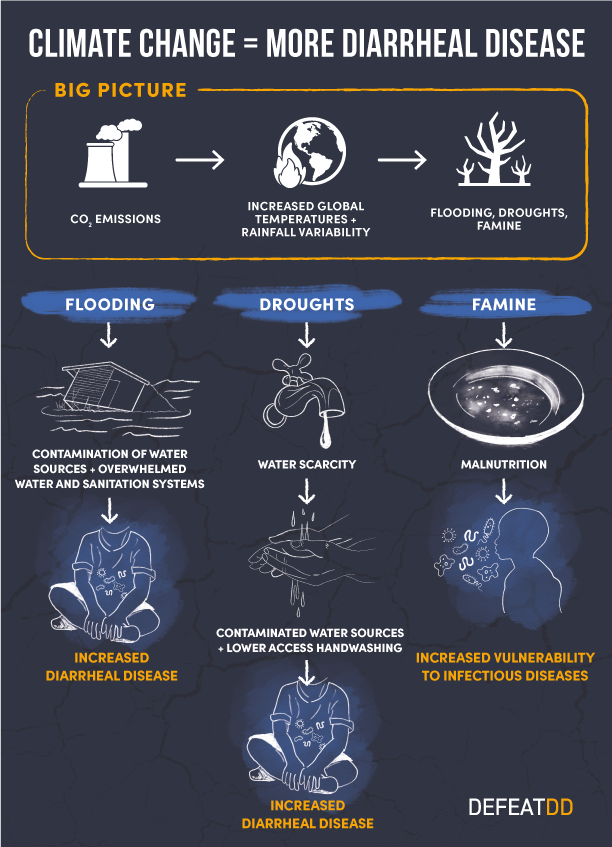 CLIMATE CHANGE = MORE DIARRHEAL DISEASE

BIG PICTURE

$CO_2$ EMISSIONS

INCREASED GLOBAL TEMPERATURES + RAINFALL VARIABILITY

FLOODING, DROUGHTS, FAMINE

FLOODING

CONTAMINATION OF WATER SOURCES + OVERWHELMED WATER AND SANITATION SYSTEMS

INCREASED DIARRHEAL DISEASE

DROUGHTS

WATER SCARCITY

CONTAMINATED WATER SOURCES + LOWER ACCESS HANDWASHING

INCREASED DIARRHEAL DISEASE

FAMINE

MALNUTRITION

INCREASED VULNERABILITY TO INFECTIOUS DISEASES

DEFEATDD